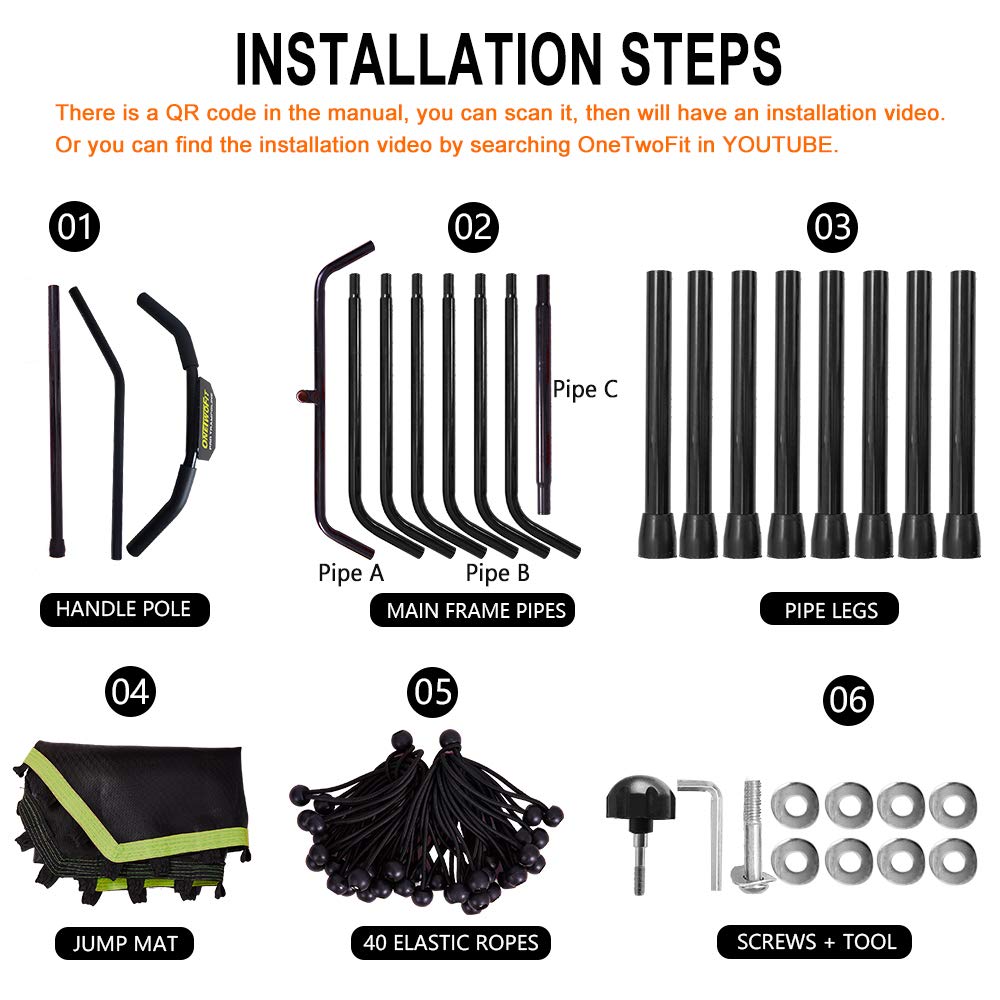 INSTALLATION STEPS

There is a QR code in the manual, you can scan it, then will have an installation video. Or you can find the installation video by searching OneTwoFit in YOUTUBE.

01

ONETWOFIT

HANDLE POLE

02

Pipe C

Pipe A

Pipe B

MAIN FRAME PIPES

03

PIPE LEGS

04

JUMP MAT

05

40 ELASTIC ROPES

06

SCREWS + TOOL