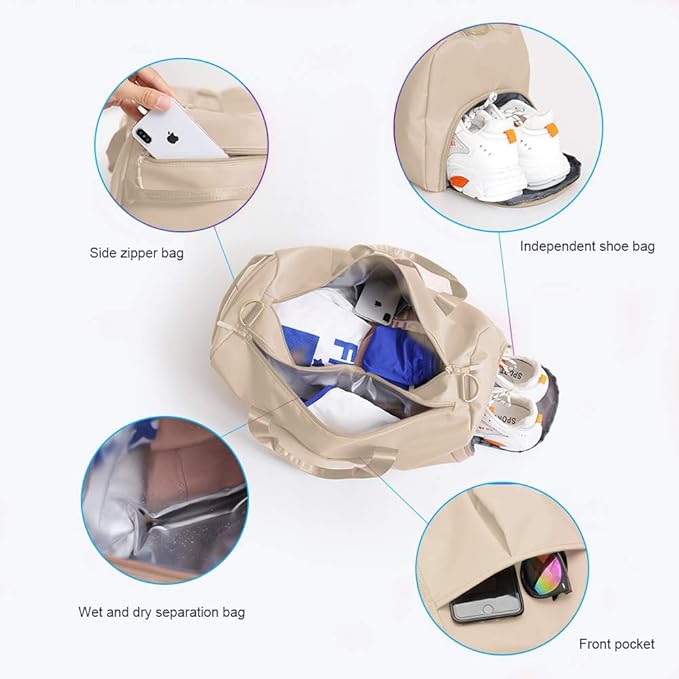 Side zipper bag

Independent shoe bag

Wet and dry separation bag

Front pocket