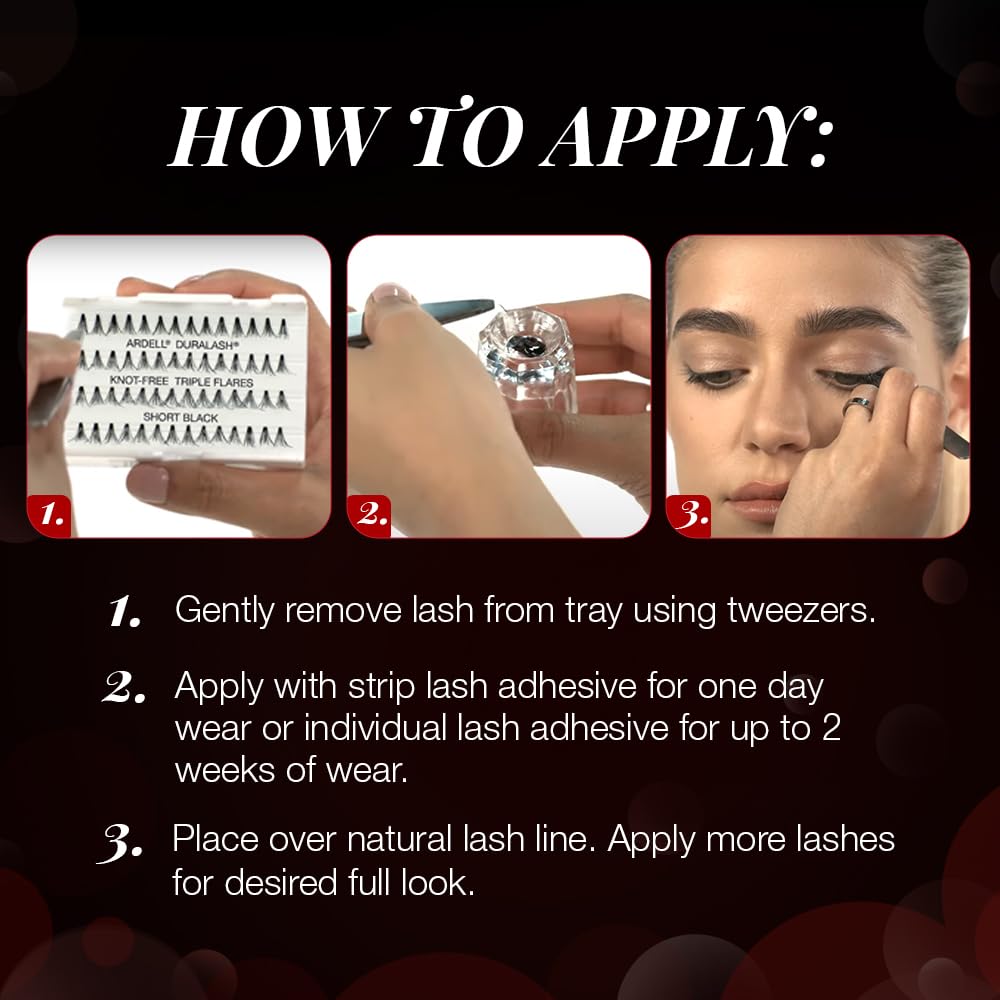 HOW TO APPLY:

ARDELL® DURALASH®
KNOT-FREE TRIPLE FLARES
SHORT BLACK

1.

2.

3.

1. Gently remove lash from tray using tweezers.

2. Apply with strip lash adhesive for one day wear or individual lash adhesive for up to 2 weeks of wear.

3. Place over natural lash line. Apply more lashes for desired full look.