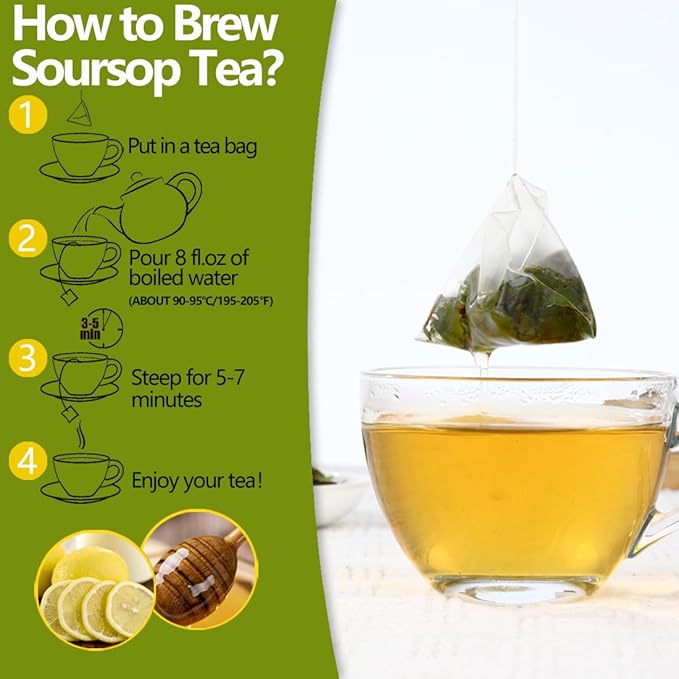 How to Brew Soursop Tea?

1

Put in a tea bag

2

Pour 8 fl.oz of boiled water

(ABOUT 90-95°C/195-205°F)

3-5 min

3

Steep for 5-7 minutes

4

Enjoy your tea!