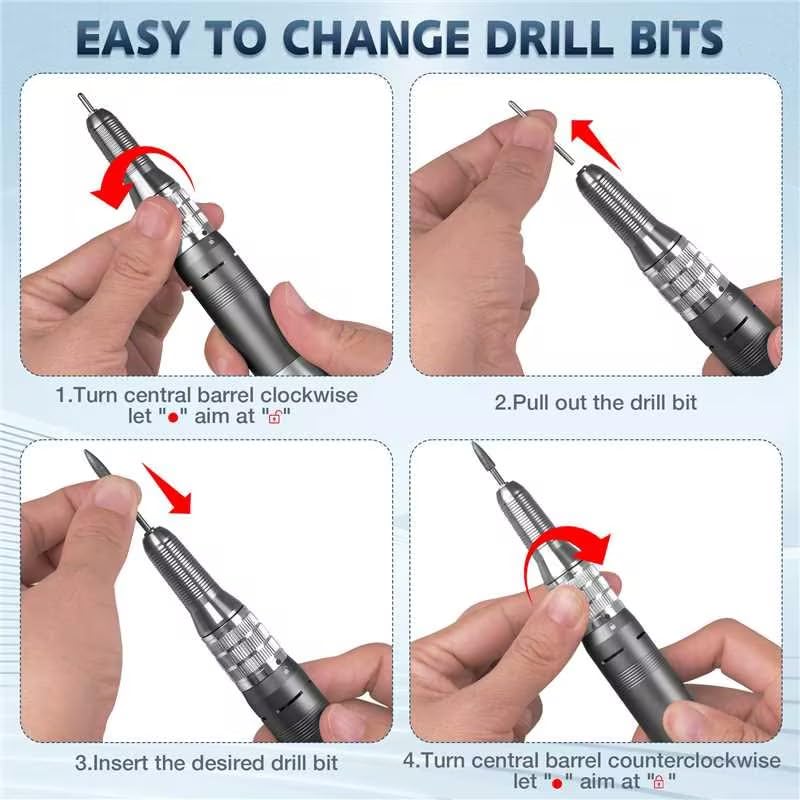 EASY TO CHANGE DRILL BITS

1.Turn central barrel clockwise let "●" aim at "🔓"

2.Pull out the drill bit

3.Insert the desired drill bit

4.Turn central barrel counterclockwise let "●" aim at "🔒"