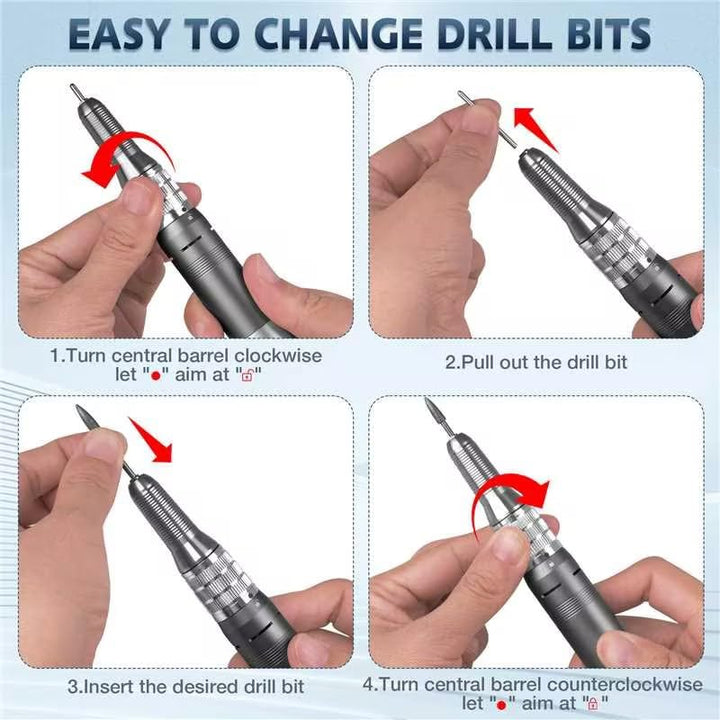 EASY TO CHANGE DRILL BITS

1.Turn central barrel clockwise let "●" aim at "🔓"

2.Pull out the drill bit

3.Insert the desired drill bit

4.Turn central barrel counterclockwise let "●" aim at "🔒"