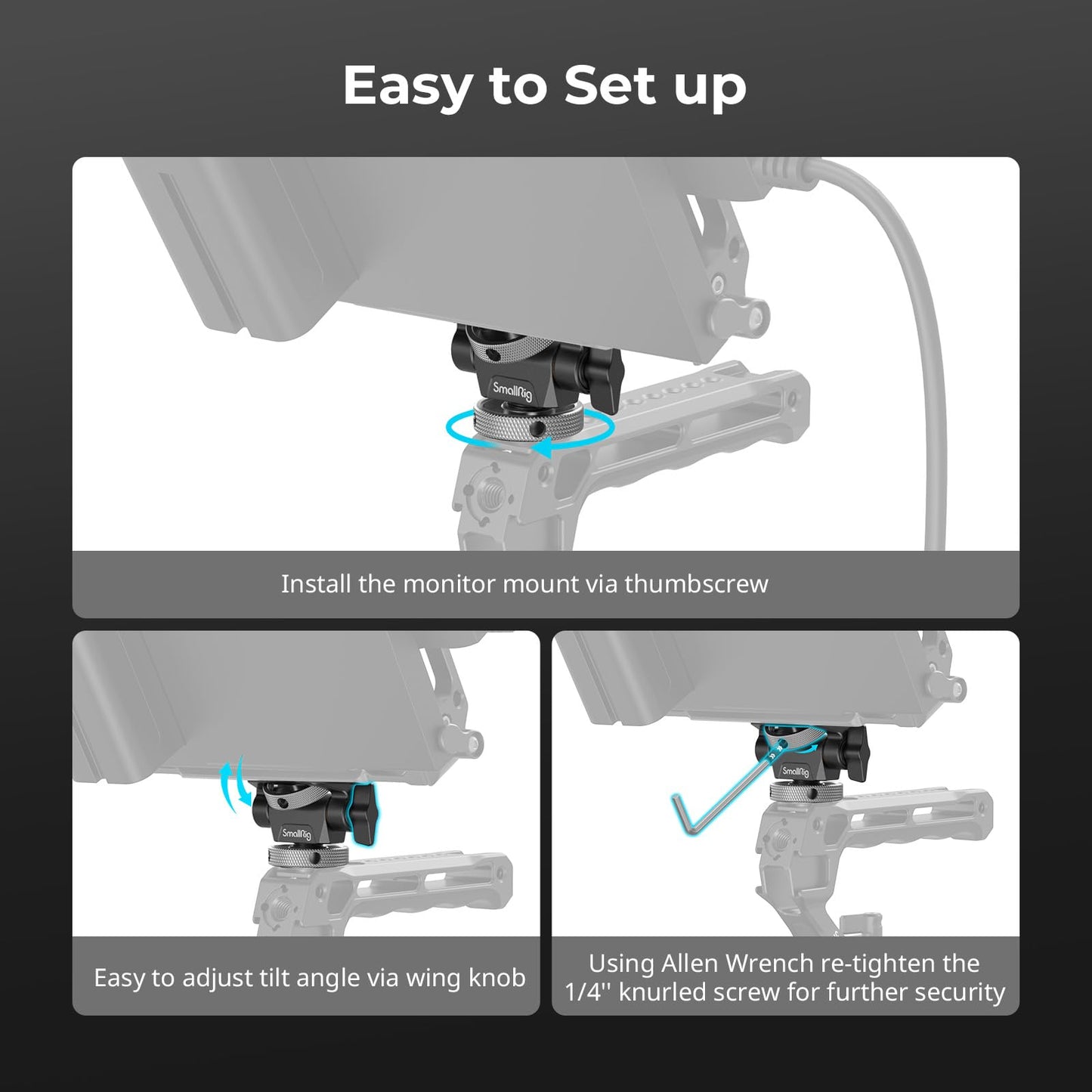 Easy to Set up

SmallRig

Install the monitor mount via thumbscrew

SmallRig

Easy to adjust tilt angle via wing knob

SmallRig

Using Allen Wrench re-tighten the 1/4'' knurled screw for further security