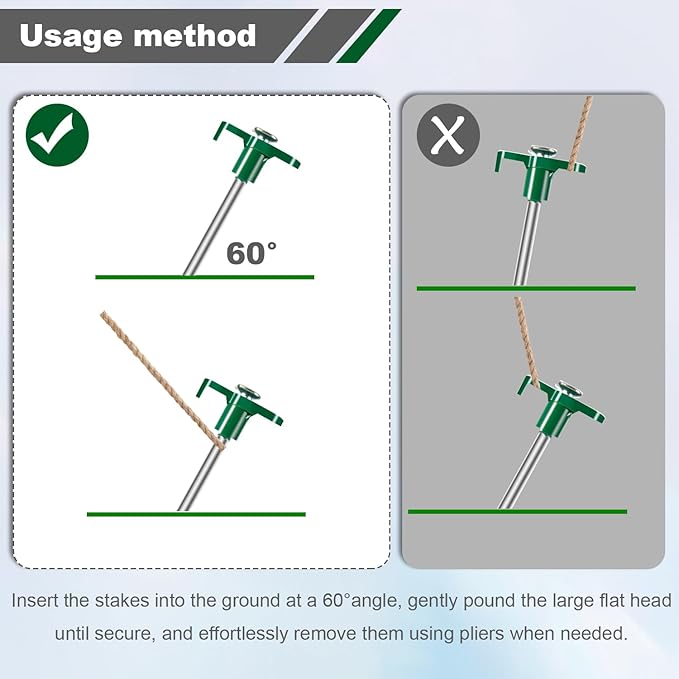 Usage method

60°

Insert the stakes into the ground at a 60°angle, gently pound the large flat head until secure, and effortlessly remove them using pliers when needed.