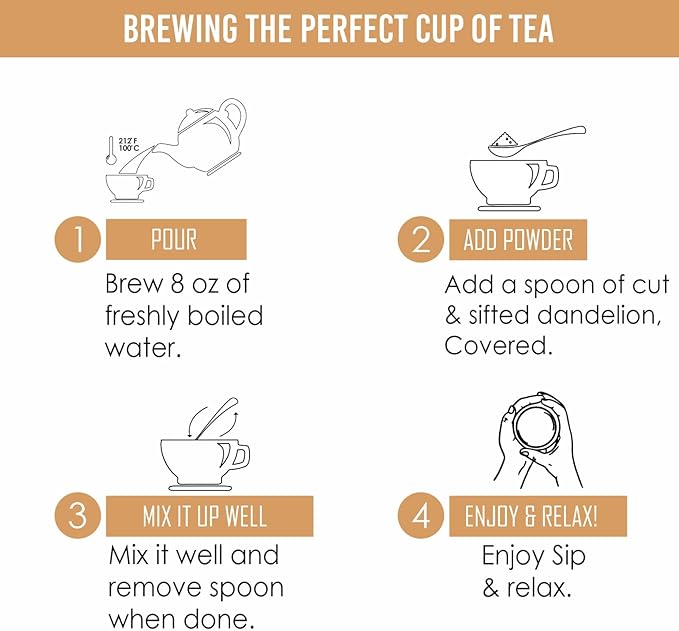 BREWING THE PERFECT CUP OF TEA

212°F
100°C

1 POUR

Brew 8 oz of freshly boiled water.

2 ADD POWDER

Add a spoon of cut & sifted dandelion, Covered.

3 MIX IT UP WELL

Mix it well and remove spoon when done.

4 ENJOY & RELAX!

Enjoy Sip & relax.