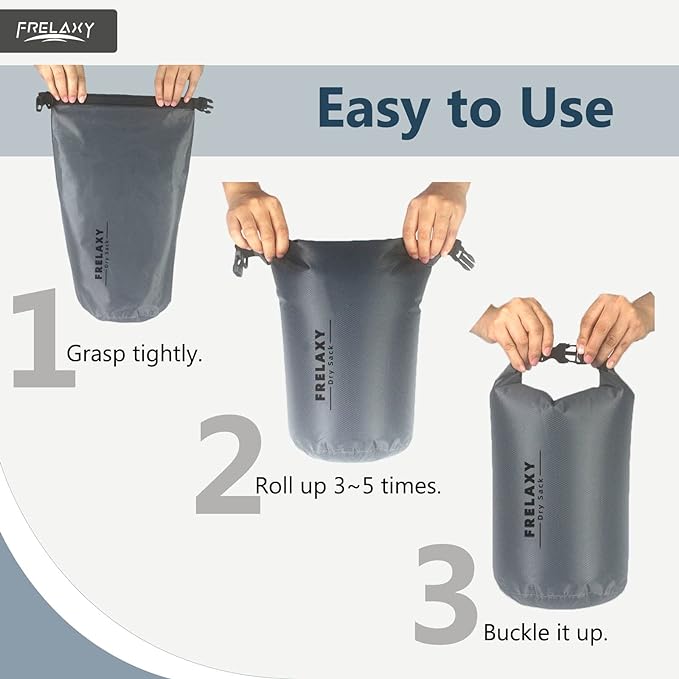 FRELAXY

Easy to Use

FRELAXY
Dry Sack

1 Grasp tightly.

FRELAXY
Dry Sack

2 Roll up 3~5 times.

FRELAXY
Dry Sack

3 Buckle it up.