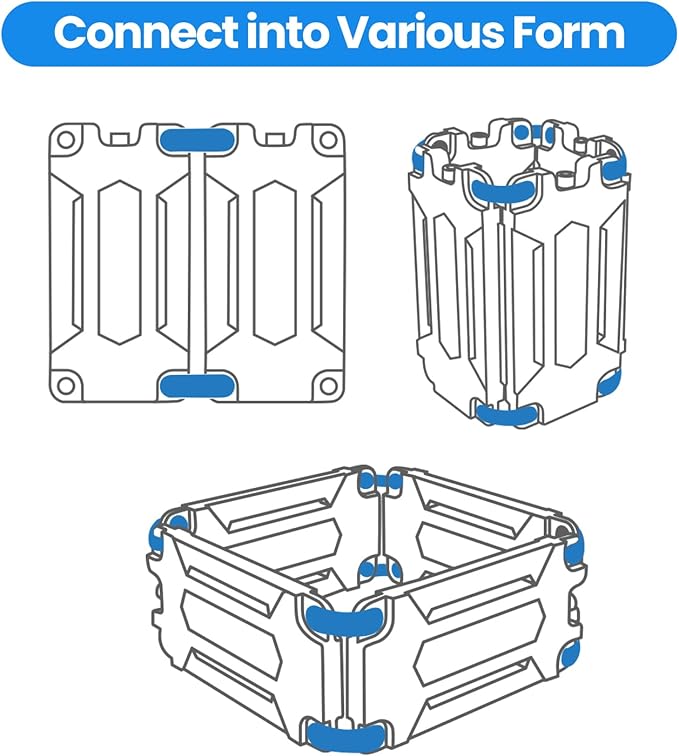 Connect into Various Form