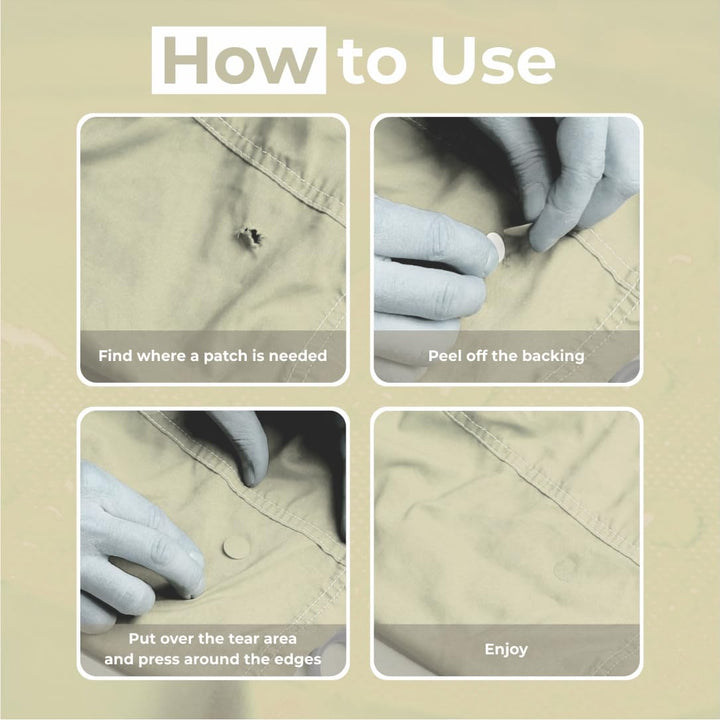 How to Use

Find where a patch is needed

Peel off the backing

Put over the tear area and press around the edges

Enjoy