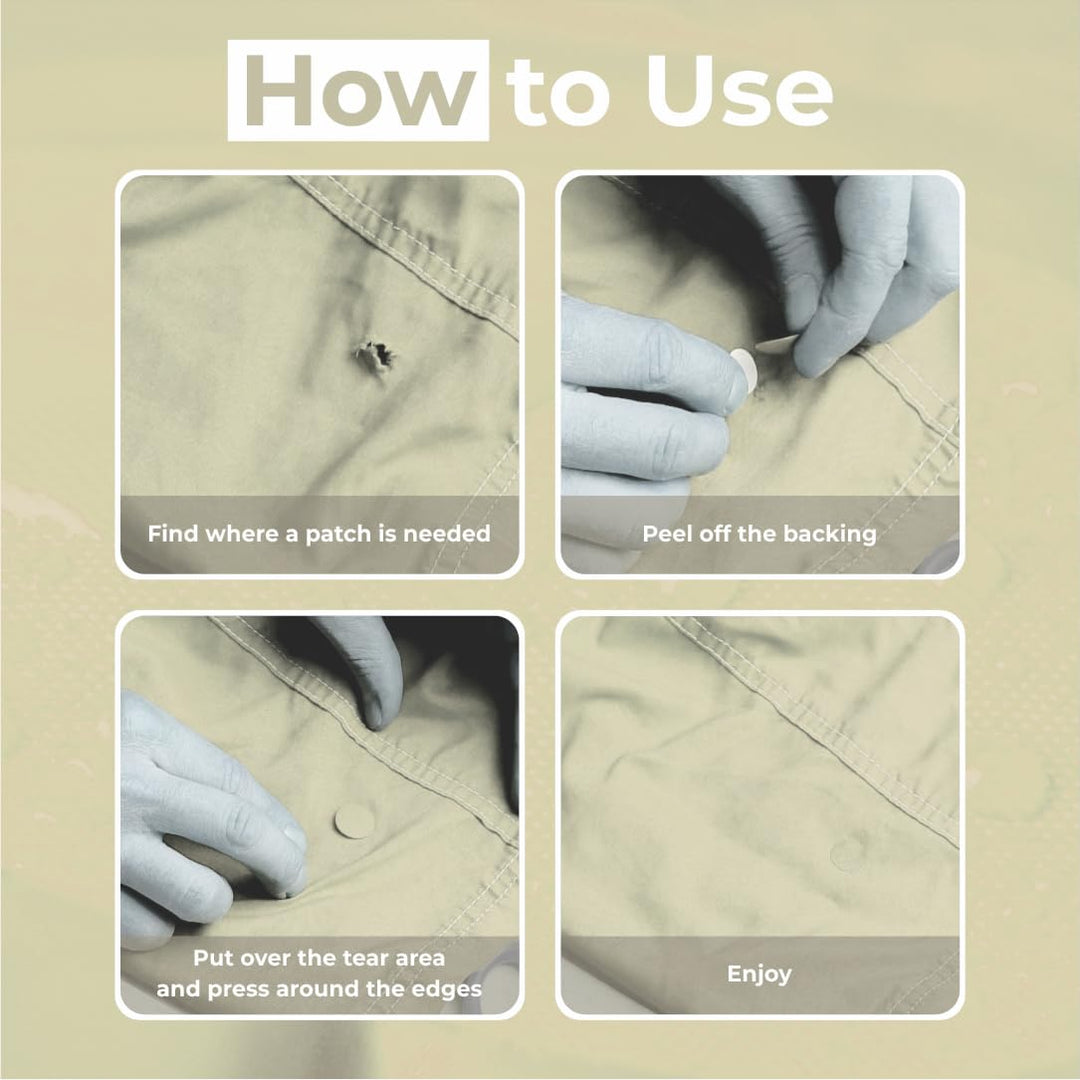 How to Use

Find where a patch is needed

Peel off the backing

Put over the tear area and press around the edges

Enjoy