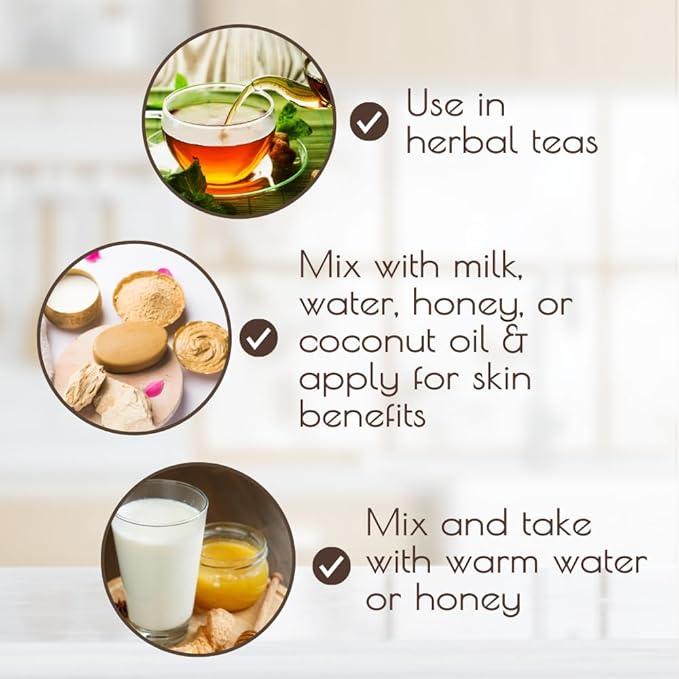 Use in herbal teas

Mix with milk, water, honey, or coconut oil & apply for skin benefits

Mix and take with warm water or honey