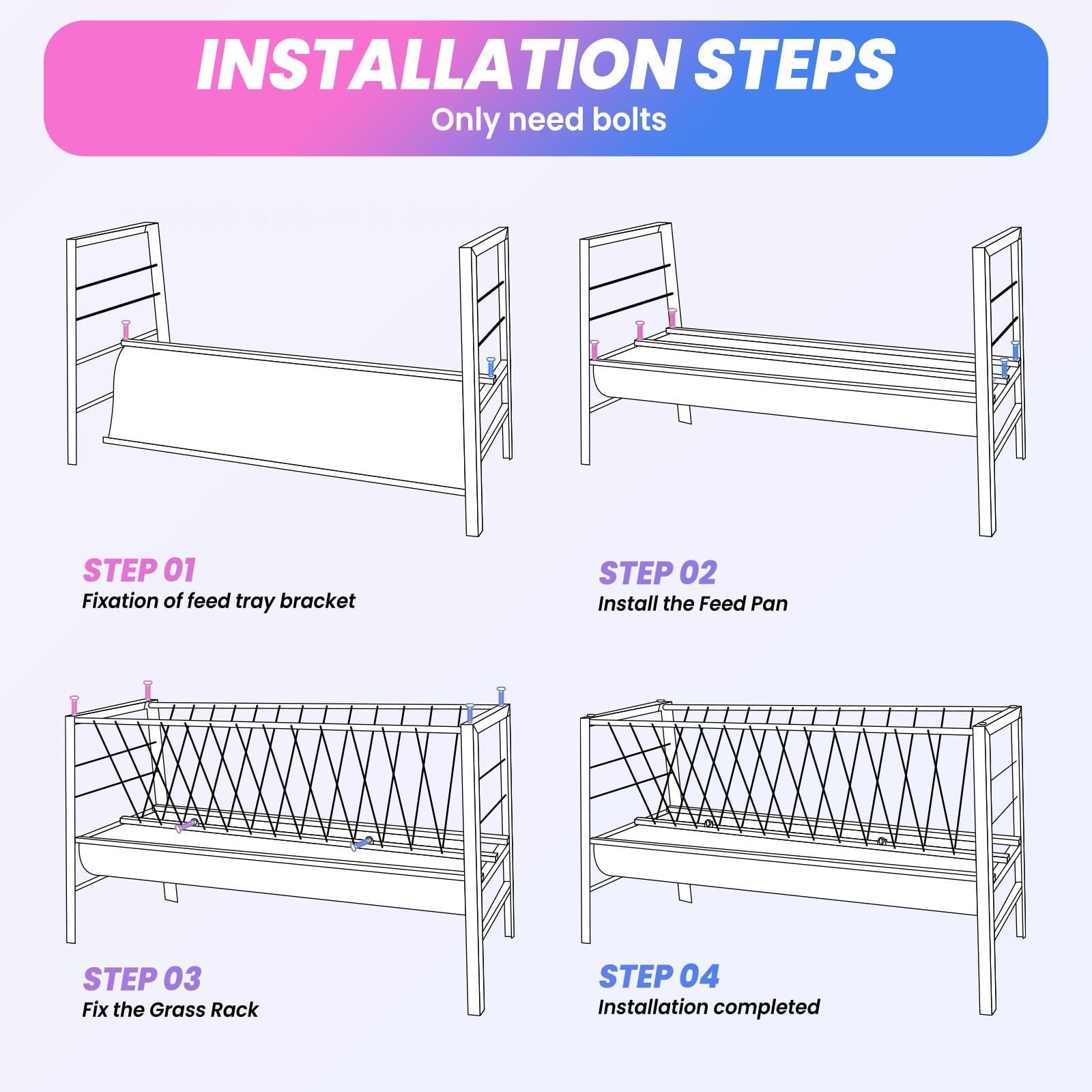 INSTALLATION STEPS
Only need bolts

STEP 01
Fixation of feed tray bracket

STEP 02
Install the Feed Pan

STEP 03
Fix the Grass Rack

STEP 04
Installation completed