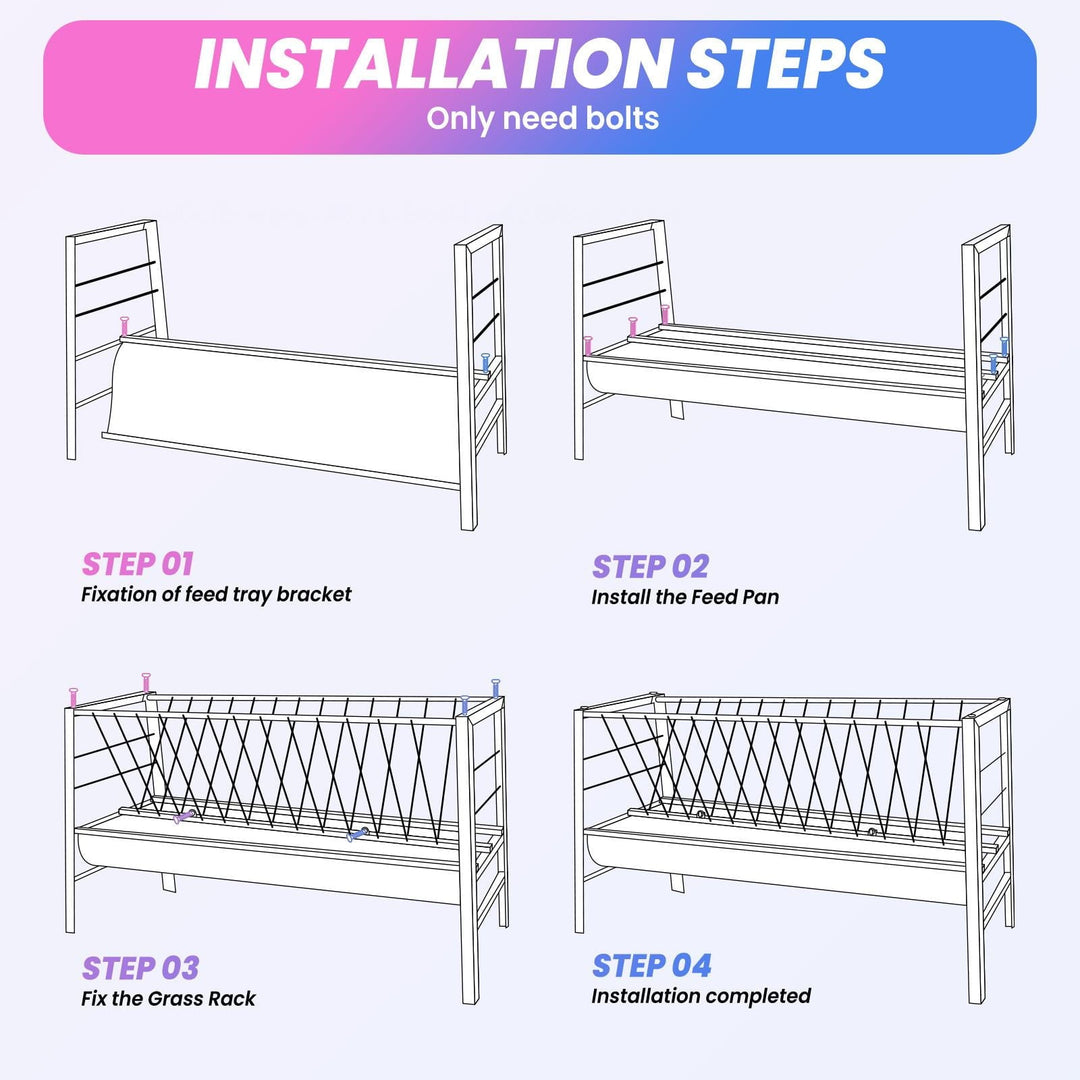 INSTALLATION STEPS
Only need bolts

STEP 01
Fixation of feed tray bracket

STEP 02
Install the Feed Pan

STEP 03
Fix the Grass Rack

STEP 04
Installation completed