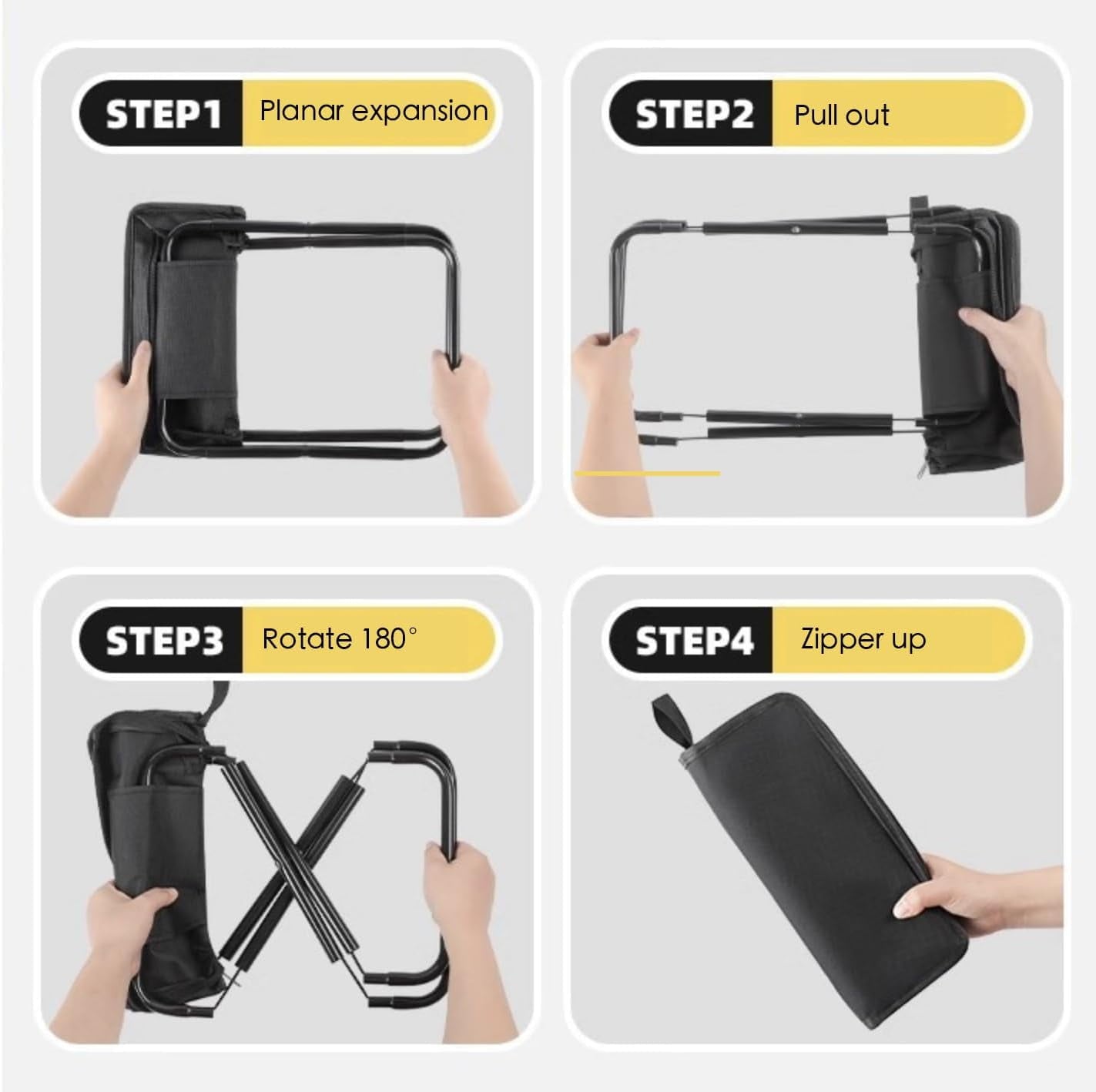 STEP1 Planar expansion

STEP2 Pull out

STEP3 Rotate 180°

STEP4 Zipper up