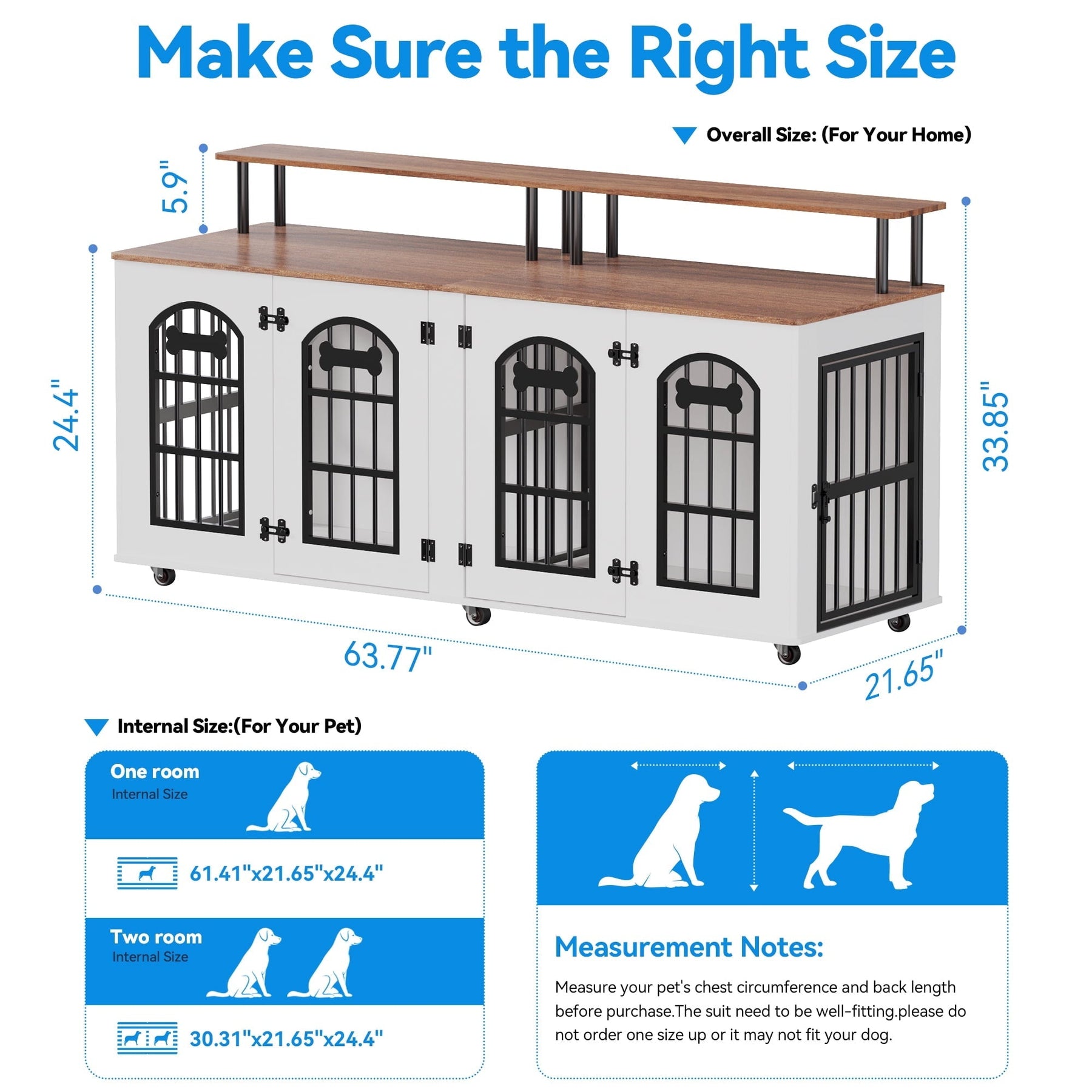 Make Sure the Right Size

Overall Size: (For Your Home)

5.9"

24.4"

33.85"

63.77"

21.65"

Internal Size:(For Your Pet)

One room
Internal Size

61.41"x21.65"x24.4"

Two room
Internal Size

30.31"x21.65"x24.4"

Measurement Notes:

Measure your pet's chest circumference and back length before purchase.The suit need to be well-fitting.please do not order one size up or it may not fit your dog.