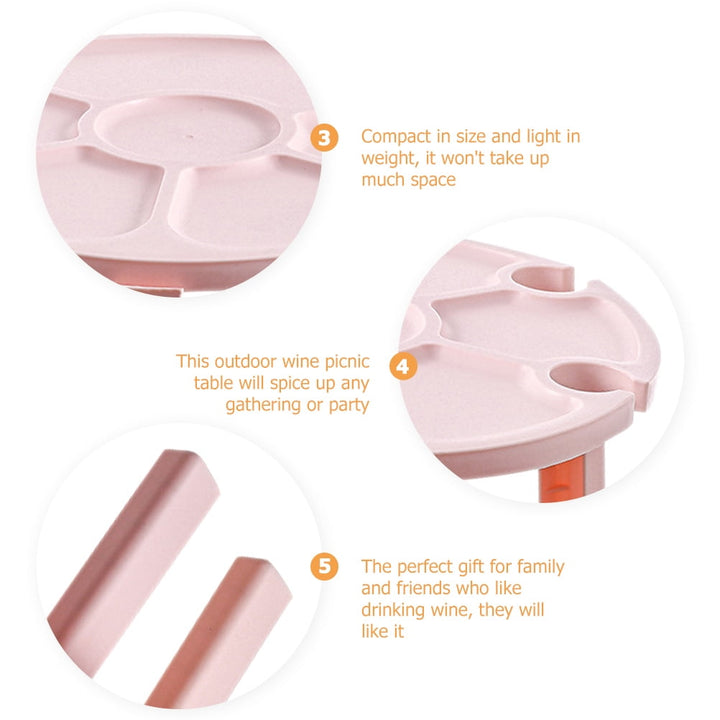 3

Compact in size and light in weight, it won't take up much space

This outdoor wine picnic table will spice up any gathering or party

4

5

The perfect gift for family and friends who like drinking wine, they will like it