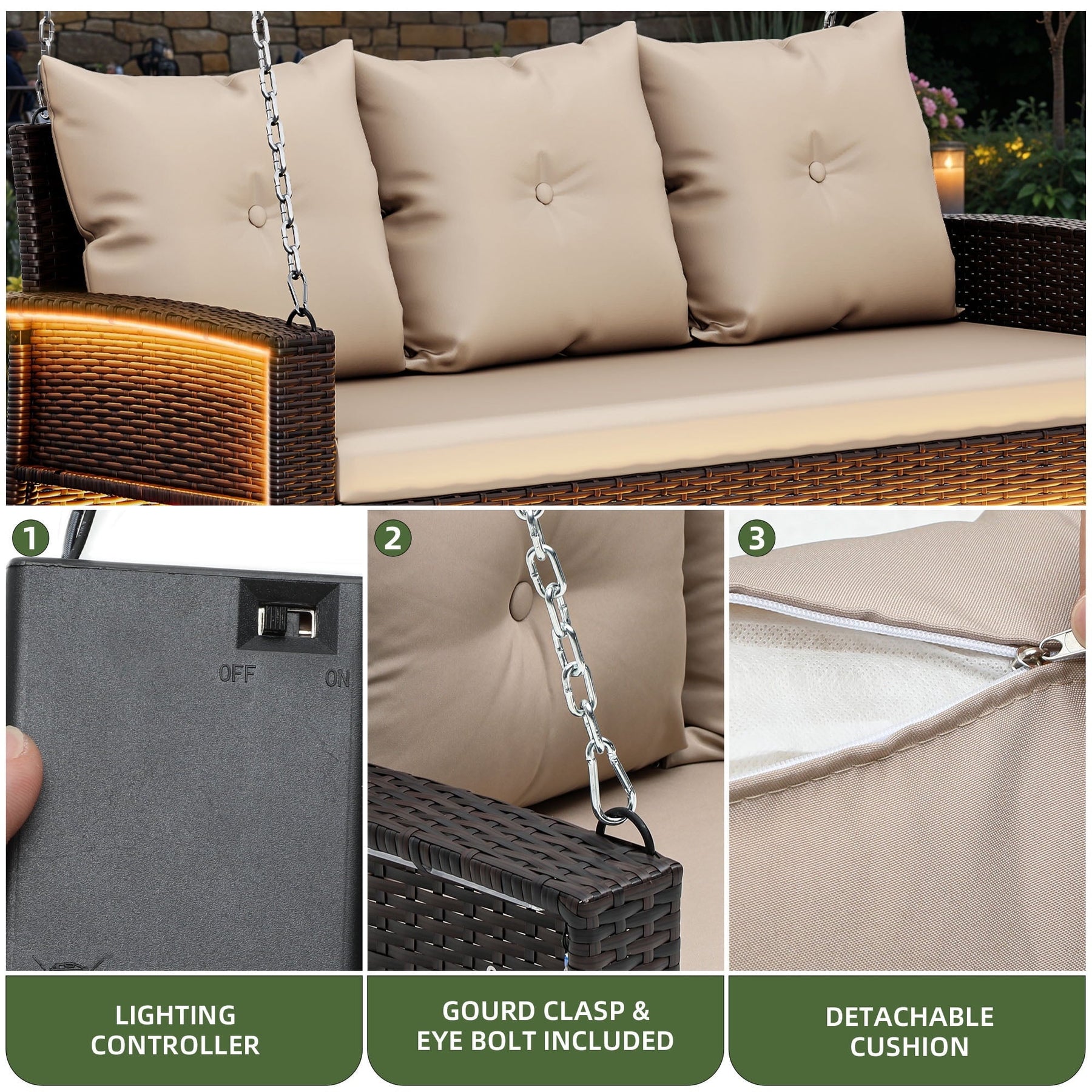 1

OFF ON

LIGHTING CONTROLLER

2

GOURD CLASP & EYE BOLT INCLUDED

3

DETACHABLE CUSHION