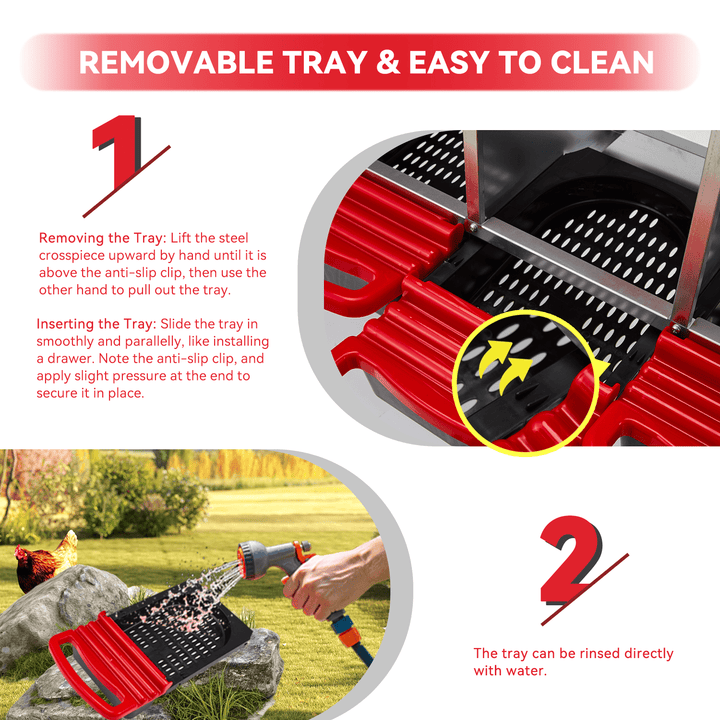 REMOVABLE TRAY & EASY TO CLEAN

1

Removing the Tray: Lift the steel crosspiece upward by hand until it is above the anti-slip clip, then use the other hand to pull out the tray.

Inserting the Tray: Slide the tray in smoothly and parallelly, like installing a drawer. Note the anti-slip clip, and apply slight pressure at the end to secure it in place.

2

The tray can be rinsed directly with water.