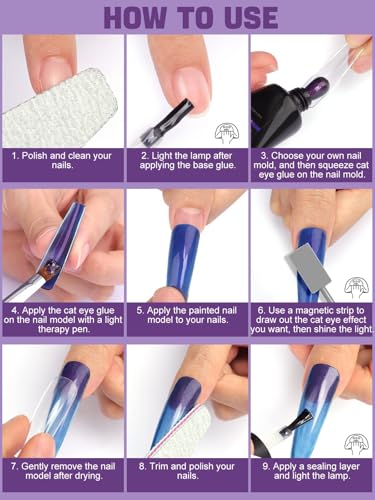 HOW TO USE

1. Polish and clean your nails.

2. Light the lamp after applying the base glue.

3. Choose your own nail mold, and then squeeze cat eye glue on the nail mold.

4. Apply the cat eye glue on the nail model with a light therapy pen.

5. Apply the painted nail model to your nails.

6. Use a magnetic strip to draw out the cat eye effect you want, then shine the light.

7. Gently remove the nail model after drying.

8. Trim and polish your nails.

9. Apply a sealing layer and light the lamp.