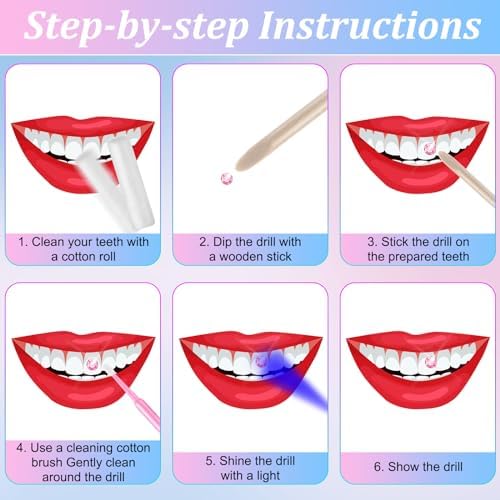 Step-by-step Instructions

1. Clean your teeth with a cotton roll

2. Dip the drill with a wooden stick

3. Stick the drill on the prepared teeth

4. Use a cleaning cotton brush Gently clean around the drill

5. Shine the drill with a light

6. Show the drill