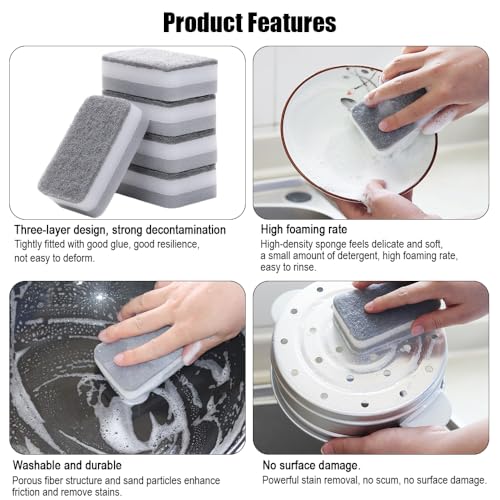 Product Features

Three-layer design, strong decontamination
Tightly fitted with good glue, good resilience, not easy to deform.

High foaming rate
High-density sponge feels delicate and soft, a small amount of detergent, high foaming rate, easy to rinse.

Washable and durable
Porous fiber structure and sand particles enhance friction and remove stains.

No surface damage.
Powerful stain removal, no scum, no surface damage.