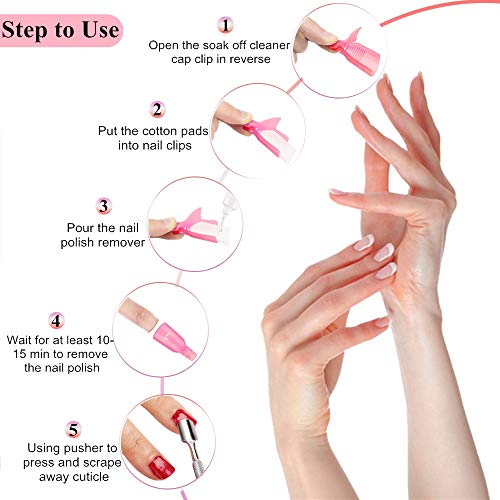 Step to Use

1
Open the soak off cleaner cap clip in reverse

2
Put the cotton pads into nail clips

3
Pour the nail polish remover

4
Wait for at least 10-15 min to remove the nail polish

5
Using pusher to press and scrape away cuticle