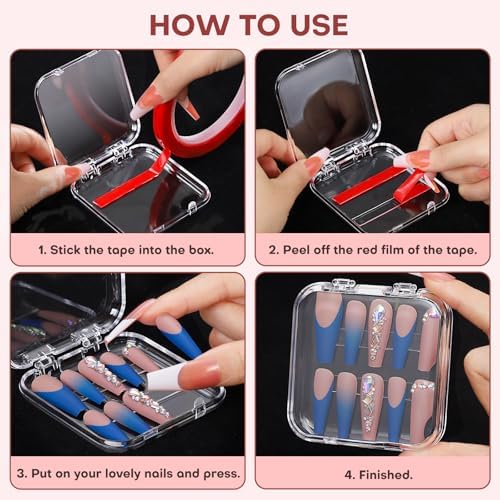 HOW TO USE

1. Stick the tape into the box.

2. Peel off the red film of the tape.

3. Put on your lovely nails and press.

4. Finished.