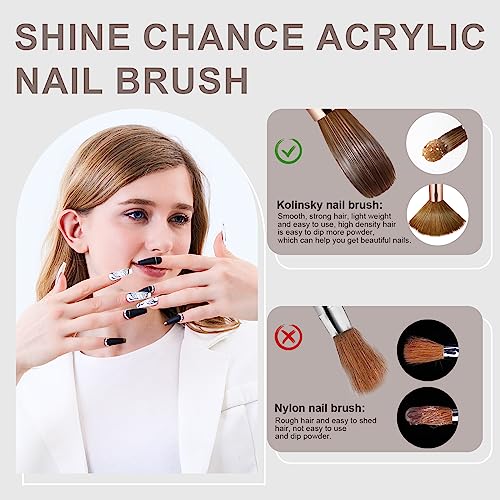 SHINE CHANCE ACRYLIC NAIL BRUSH

Kolinsky nail brush:
Smooth, strong hair, light weight and easy to use, high density hair is easy to dip more powder, which can help you get beautiful nails.

Nylon nail brush:
Rough hair and easy to shed hair, not easy to use and dip powder.