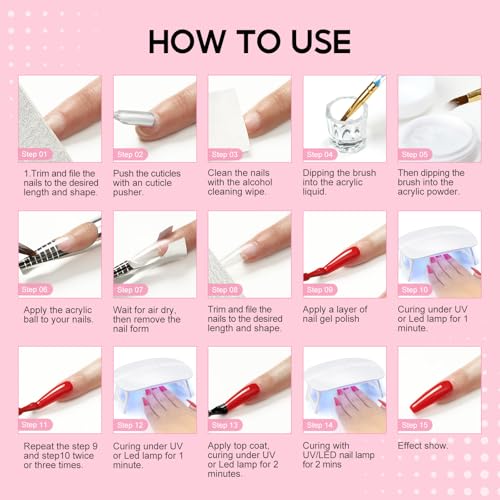 HOW TO USE

Step 01
1.Trim and file the nails to the desired length and shape.

Step 02
Push the cuticles with an cuticle pusher.

Step 03
Clean the nails with the alcohol cleaning wipe.

Step 04
Dipping the brush into the acrylic liquid.

Step 05
Then dipping the brush into the acrylic powder.

Step 06
Apply the acrylic ball to your nails.

Step 07
Wait for air dry, then remove the nail form

Step 08
Trim and file the nails to the desired length and shape.

Step 09
Apply a layer of nail gel polish

Step 10
Curing under UV or Led lamp for 1 minute.

Step 11
Repeat the step 9 and step10 twice or three times.

Step 12
Curing under UV or Led lamp for 1 minute.

Step 13
Apply top coat, curing under UV or Led lamp for 2 minutes.

Step 14
Curing with UV/LED nail lamp for 2 mins

Step 15
Effect show.