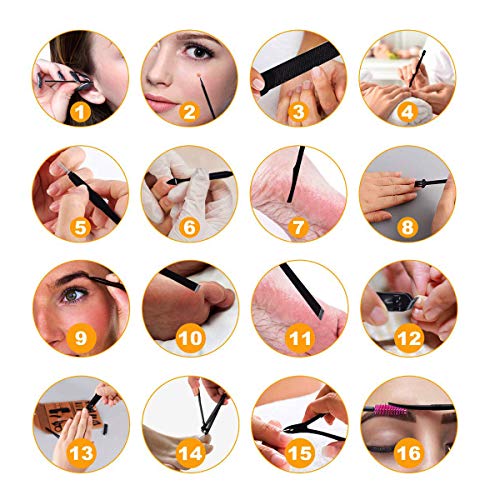 1
2
3
4
5
6
7
8
9
10
11
12
13
14
15
16