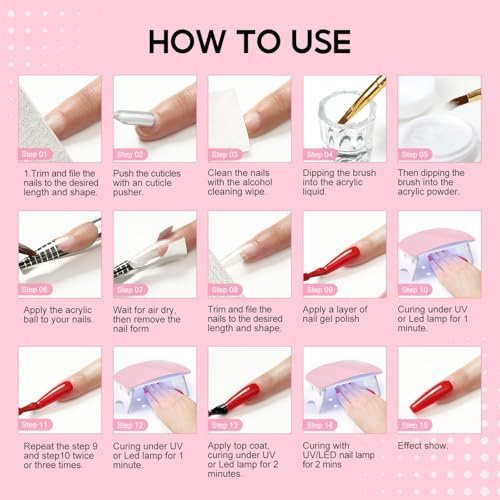 HOW TO USE

Step 01
1.Trim and file the nails to the desired length and shape.

Step 02
Push the cuticles with an cuticle pusher.

Step 03
Clean the nails with the alcohol cleaning wipe.

Step 04
Dipping the brush into the acrylic liquid.

Step 05
Then dipping the brush into the acrylic powder.

Step 06
Apply the acrylic ball to your nails.

Step 07
Wait for air dry, then remove the nail form

Step 08
Trim and file the nails to the desired length and shape.

Step 09
Apply a layer of nail gel polish

Step 10
Curing under UV or Led lamp for 1 minute.

Step 11
Repeat the step 9 and step10 twice or three times.

Step 12
Curing under UV or Led lamp for 1 minute.

Step 13
Apply top coat, curing under UV or Led lamp for 2 minutes.

Step 14
Curing with UV/LED nail lamp for 2 mins

Step 15
Effect show.