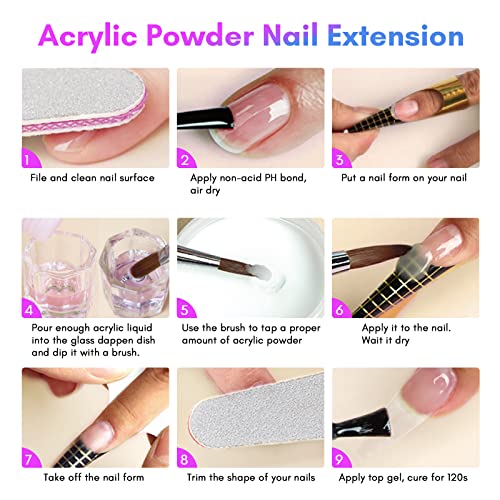 Acrylic Powder Nail Extension

1
File and clean nail surface

2
Apply non-acid PH bond, air dry

3
Put a nail form on your nail

4
Pour enough acrylic liquid into the glass dappen dish and dip it with a brush.

5
Use the brush to tap a proper amount of acrylic powder

6
Apply it to the nail. Wait it dry

7
Take off the nail form

8
Trim the shape of your nails

9
Apply top gel, cure for 120s