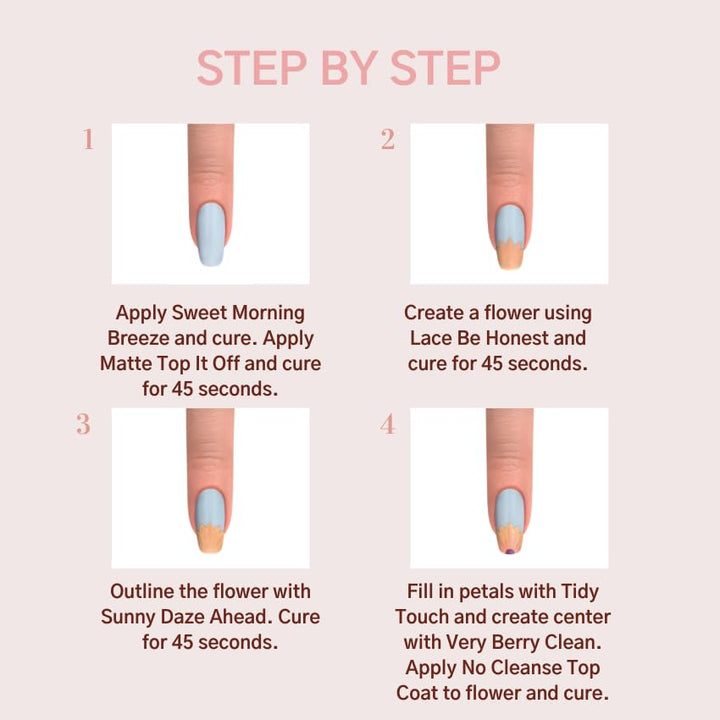 STEP BY STEP

1

Apply Sweet Morning Breeze and cure. Apply Matte Top It Off and cure for 45 seconds.

2

Create a flower using Lace Be Honest and cure for 45 seconds.

3

Outline the flower with Sunny Daze Ahead. Cure for 45 seconds.

4

Fill in petals with Tidy Touch and create center with Very Berry Clean. Apply No Cleanse Top Coat to flower and cure.