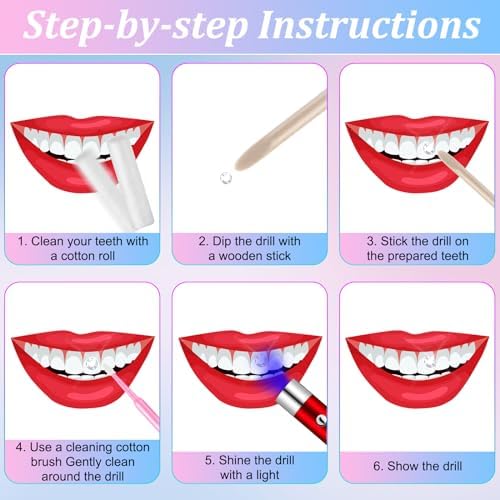 Step-by-step Instructions

1. Clean your teeth with a cotton roll

2. Dip the drill with a wooden stick

3. Stick the drill on the prepared teeth

4. Use a cleaning cotton brush Gently clean around the drill

5. Shine the drill with a light

6. Show the drill