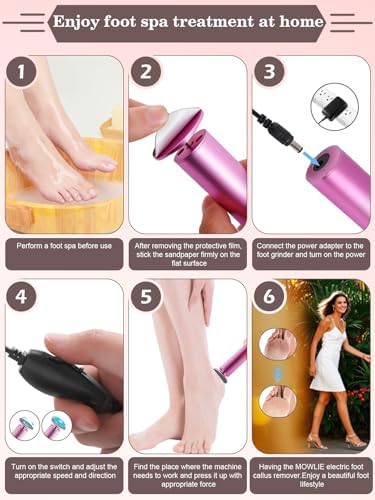 Enjoy foot spa treatment at home

1

Perform a foot spa before use

2

After removing the protective film, stick the sandpaper firmly on the flat surface

3

Connect the power adapter to the foot grinder and turn on the power

4

Turn on the switch and adjust the appropriate speed and direction

5

Find the place where the machine needs to work and press it up with appropriate force

6

Having the MOWLIE electric foot callus remover.Enjoy a beautiful foot lifestyle