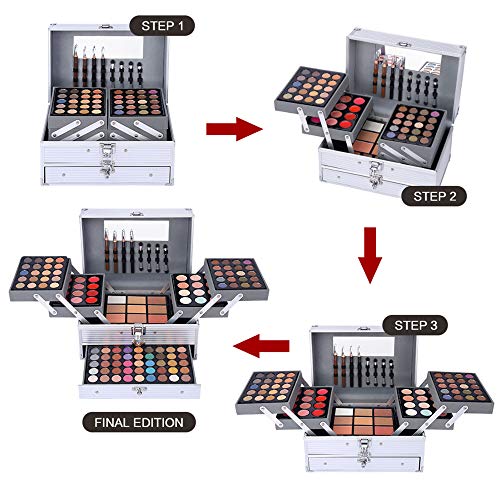 STEP 1

STEP 2

STEP 3

FINAL EDITION