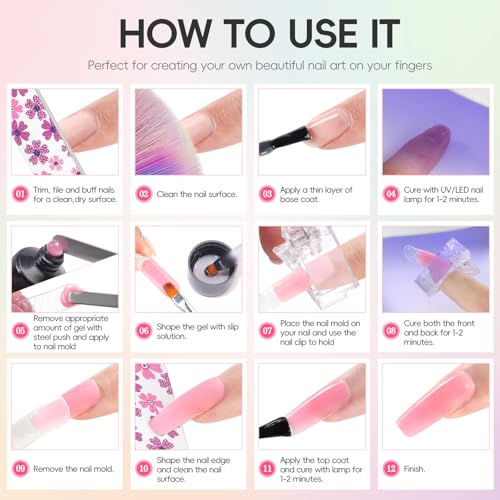 HOW TO USE IT

Perfect for creating your own beautiful nail art on your fingers

01 Trim, file and buff nails for a clean,dry surface.

02 Clean the nail surface.

03 Apply a thin layer of base coat.

04 Cure with UV/LED nail lamp for 1-2 minutes.

05 Remove appropriate amount of gel with steel push and apply to nail mold

06 Shape the gel with slip solution.

07 Place the nail mold on your nail and use the nail clip to hold

08 Cure both the front and back for 1-2 minutes.

09 Remove the nail mold.

10 Shape the nail edge and clean the nail surface.

11 Apply the top coat and cure with lamp for 1-2 minutes.

12 Finish.