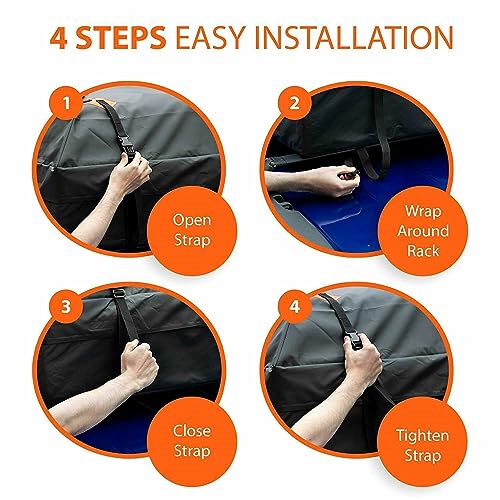 4 STEPS EASY INSTALLATION

1
Open Strap

2
Wrap Around Rack

3
Close Strap

4
Tighten Strap