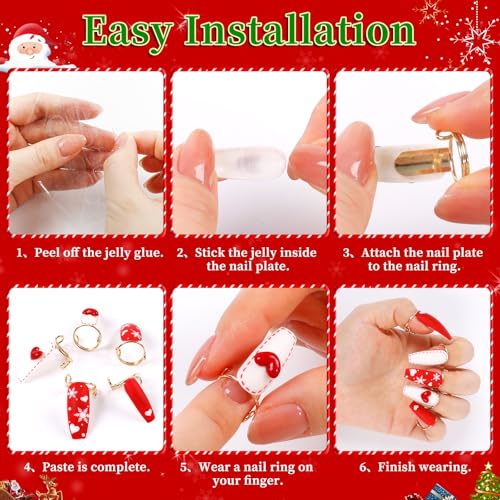 Easy Installation

1、Peel off the jelly glue.

2、Stick the jelly inside the nail plate.

3、Attach the nail plate to the nail ring.

4、Paste is complete.

5、Wear a nail ring on your finger.

6、Finish wearing.