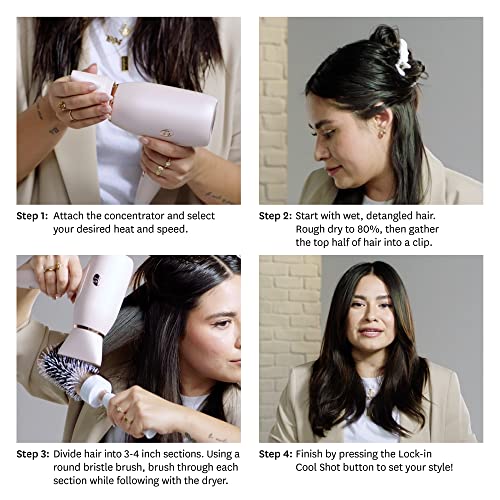 Step 1: Attach the concentrator and select your desired heat and speed.

Step 2: Start with wet, detangled hair. Rough dry to 80%, then gather the top half of hair into a clip.

Step 3: Divide hair into 3-4 inch sections. Using a round bristle brush, brush through each section while following with the dryer.

Step 4: Finish by pressing the Lock-in Cool Shot button to set your style!