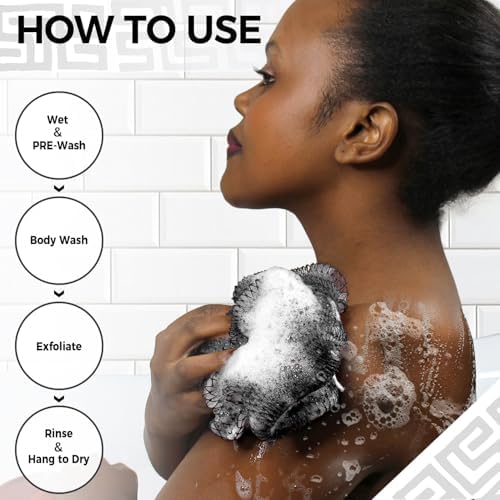 HOW TO USE

Wet
&
PRE-Wash

Body Wash

Exfoliate

Rinse
&
Hang to Dry