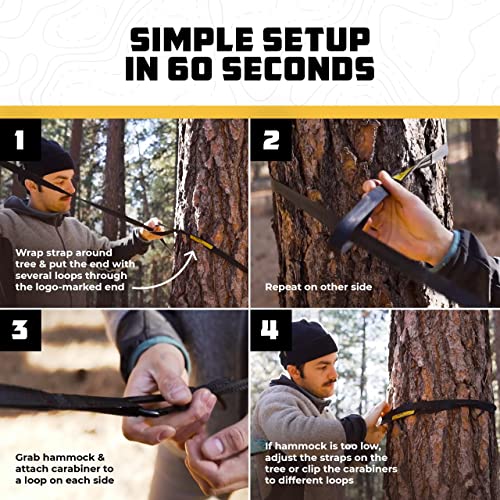 SIMPLE SETUP IN 60 SECONDS

1

Wrap strap around tree & put the end with several loops through the logo-marked end

2

Repeat on other side

3

Grab hammock & attach carabiner to a loop on each side

4

If hammock is too low, adjust the straps on the tree or clip the carabiners to different loops