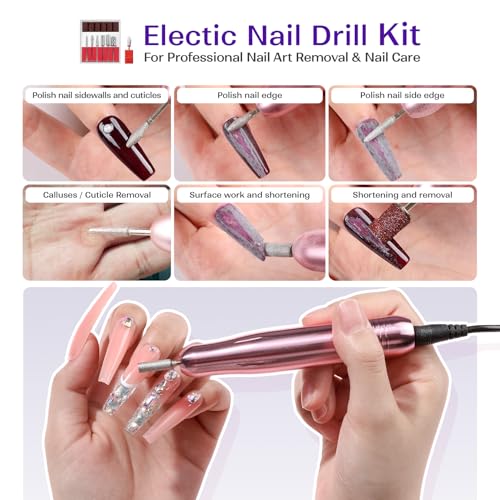 Electic Nail Drill Kit
For Professional Nail Art Removal & Nail Care

Polish nail sidewalls and cuticles

Polish nail edge

Polish nail side edge

Calluses / Cuticle Removal

Surface work and shortening

Shortening and removal