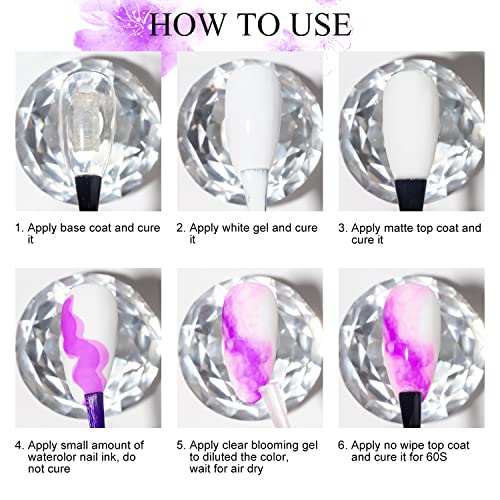 HOW TO USE

1. Apply base coat and cure it

2. Apply white gel and cure it

3. Apply matte top coat and cure it

4. Apply small amount of waterolor nail ink, do not cure

5. Apply clear blooming gel to diluted the color, wait for air dry

6. Apply no wipe top coat and cure it for 60S