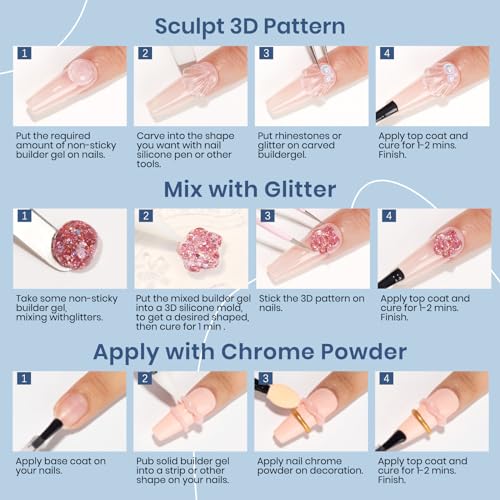 Sculpt 3D Pattern

1
Put the required amount of non-sticky builder gel on nails.

2
Carve into the shape you want with nail silicone pen or other tools.

3
Put rhinestones or glitter on carved buildergel.

4
Apply top coat and cure for 1-2 mins. Finish.

Mix with Glitter

1
Take some non-sticky builder gel, mixing withglitters.

2
Put the mixed builder gel into a 3D silicone mold, to get a desired shaped, then cure for 1 min .

3
Stick the 3D pattern on nails.

4
Apply top coat and cure for 1-2 mins. Finish.

Apply with Chrome Powder

1
Apply base coat on your nails.

2
Pub solid builder gel into a strip or other shape on your nails.

3
Apply nail chrome powder on decoration.

4
Apply top coat and cure for 1-2 mins. Finish.