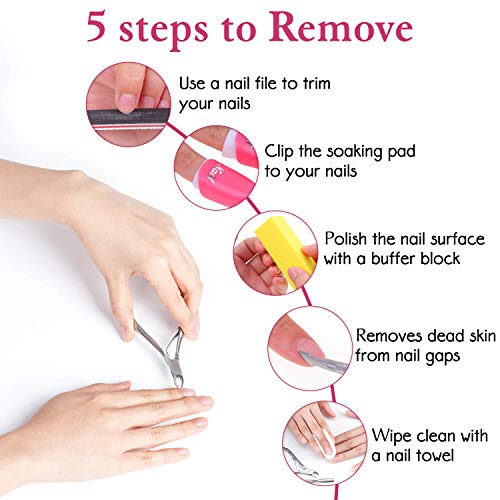 5 steps to Remove

Use a nail file to trim your nails

Clip the soaking pad to your nails

Polish the nail surface with a buffer block

Removes dead skin from nail gaps

Wipe clean with a nail towel