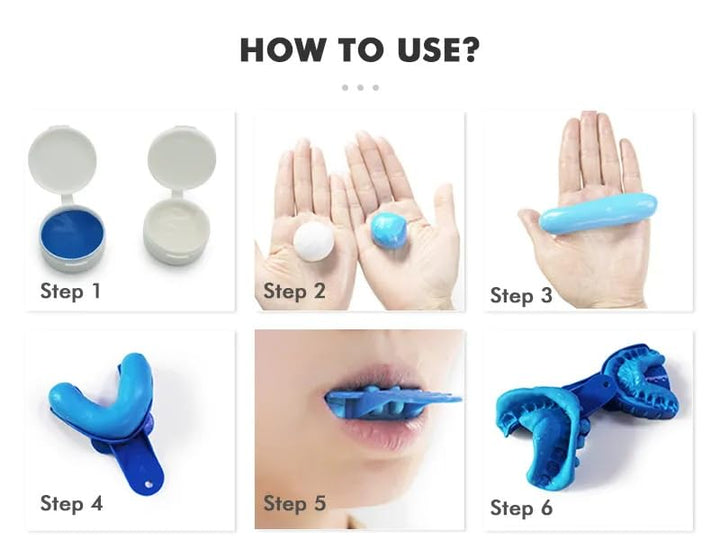 HOW TO USE?

Step 1

Step 2

Step 3

Step 4

Step 5

Step 6