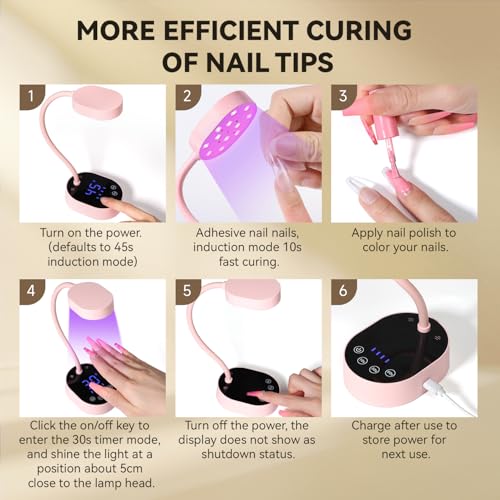 MORE EFFICIENT CURING OF NAIL TIPS

1

45

Turn on the power. (defaults to 45s induction mode)

2

Adhesive nail nails, induction mode 10s fast curing.

3

Apply nail polish to color your nails.

4

Click the on/off key to enter the 30s timer mode, and shine the light at a position about 5cm close to the lamp head.

5

Turn off the power, the display does not show as shutdown status.

6

Charge after use to store power for next use.