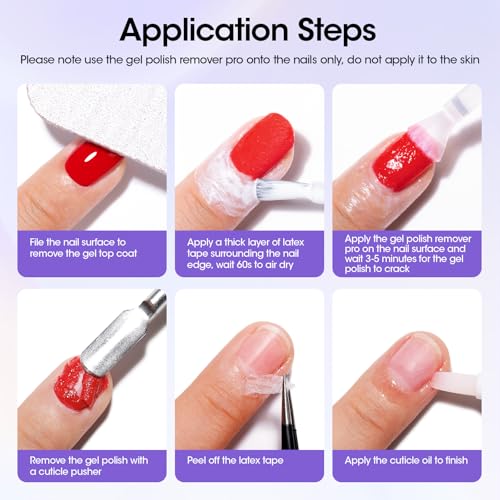 Application Steps

Please note use the gel polish remover pro onto the nails only, do not apply it to the skin

File the nail surface to remove the gel top coat

Apply a thick layer of latex tape surrounding the nail edge, wait 60s to air dry

Apply the gel polish remover pro on the nail surface and wait 3-5 minutes for the gel polish to crack

Remove the gel polish with a cuticle pusher

Peel off the latex tape

Apply the cuticle oil to finish