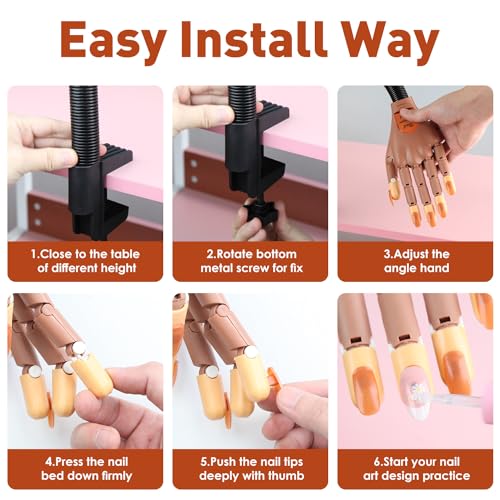 Easy Install Way

1.Close to the table of different height

2.Rotate bottom metal screw for fix

3.Adjust the angle hand

4.Press the nail bed down firmly

5.Push the nail tips deeply with thumb

6.Start your nail art design practice