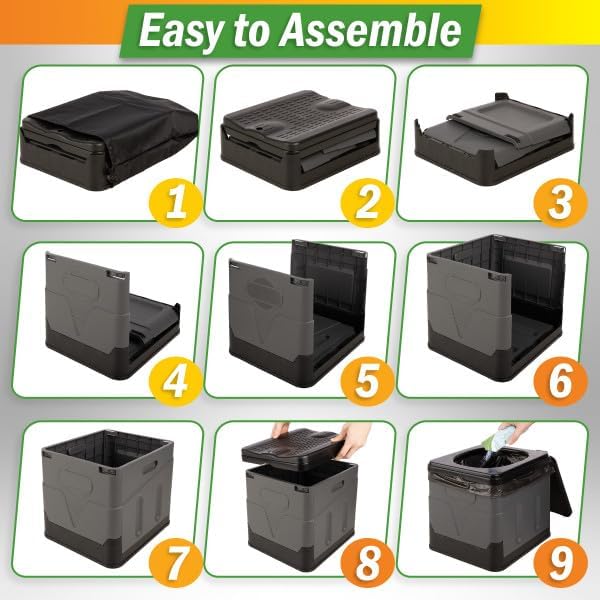 Easy to Assemble

1

2

3

4

5

6

7

8

9